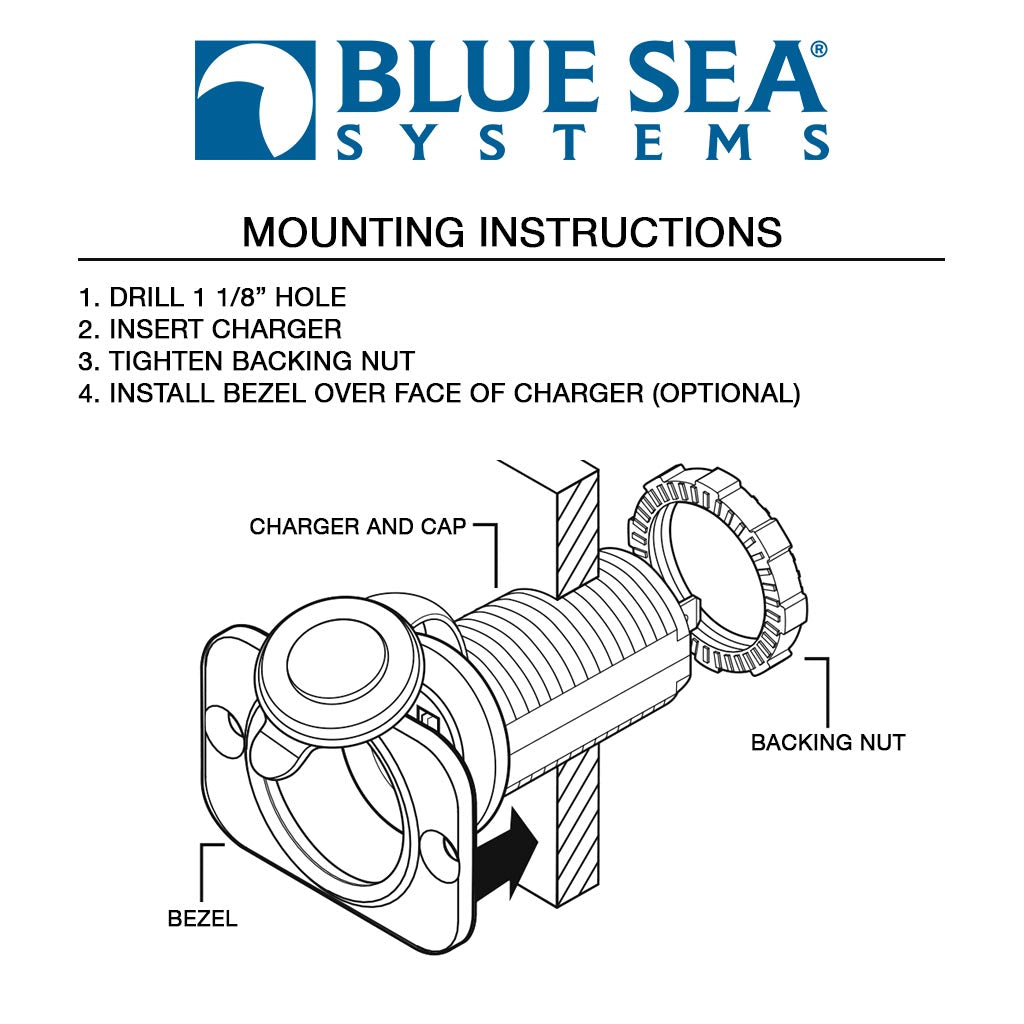 BLUE SEA®
SYSTEMS

MOUNTING INSTRUCTIONS

1. DRILL 1 1/8” HOLE
2. INSERT CHARGER
3. TIGHTEN BACKING NUT
4. INSTALL BEZEL OVER FACE OF CHARGER (OPTIONAL)

CHARGER AND CAP

BACKING NUT

BEZEL